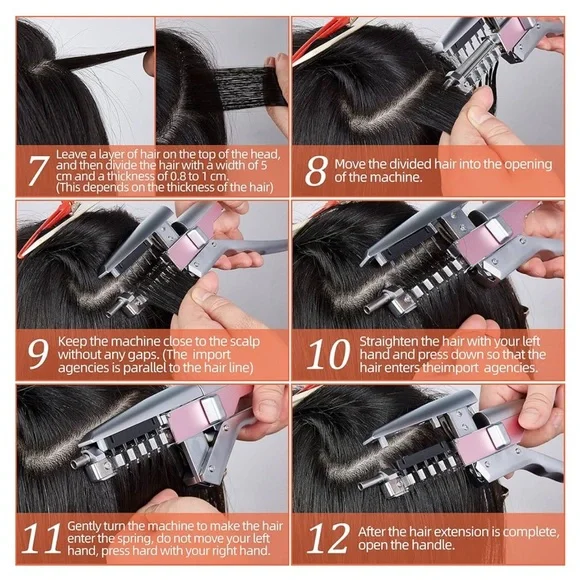 7 Leave a layer of hair on the top of the head, and then divide the hair with a width of 5 cm and a thickness of 0.8 to 1 cm. (This depends on the thickness of the hair)

8 Move the divided hair into the opening of the machine.

9 Keep the machine close to the scalp without any gaps. (The import agencies is parallel to the hair line)

10 Straighten the hair with your left hand and press down so that the hair enters theimport agencies.

11 Gently turn the machine to make the hair enter the spring, do not move your left hand, press hard with your right hand.

12 After the hair extension is complete, open the handle.